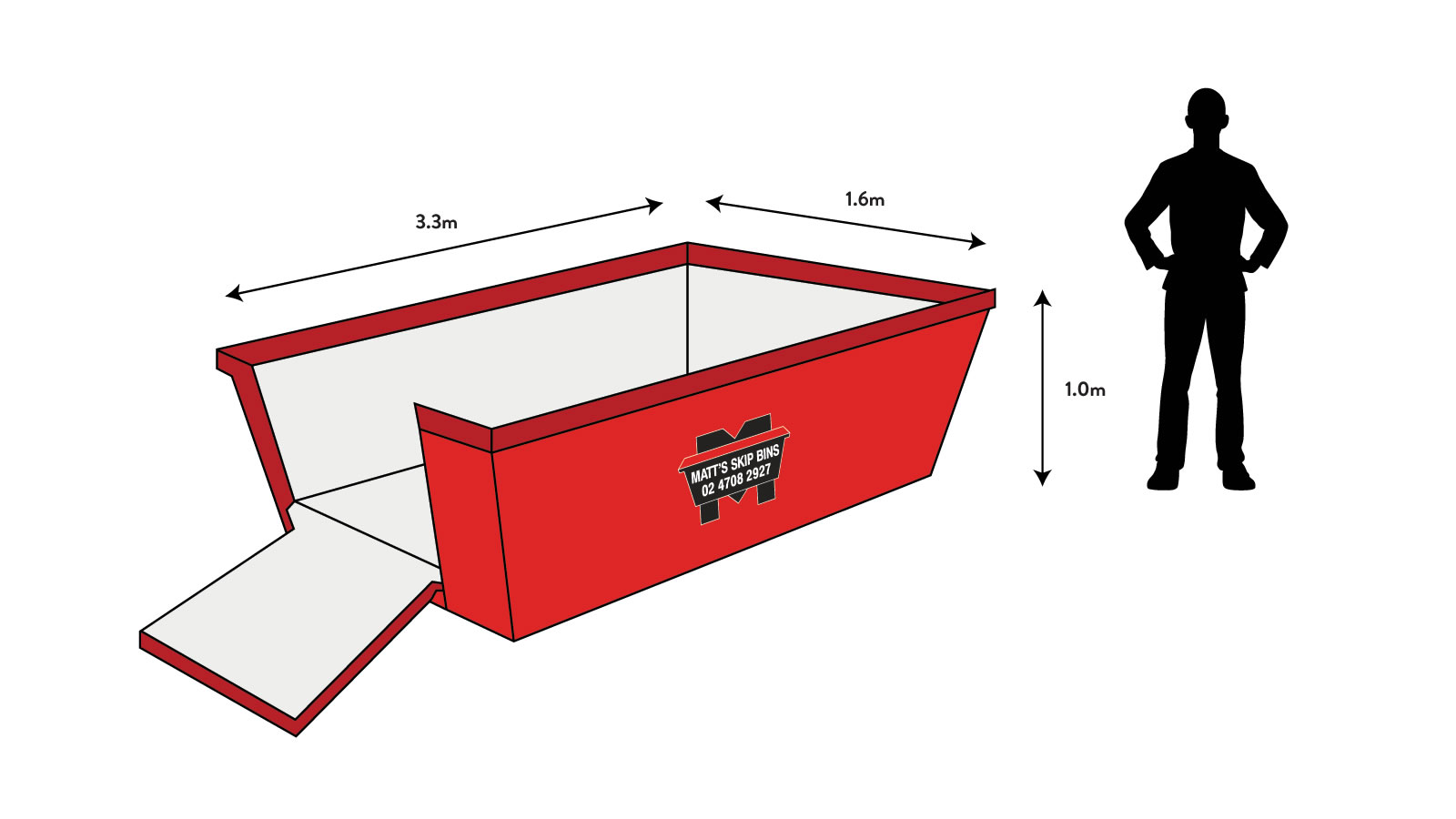 3.3m

1.6m

1.0m

MATT'S SKIP BINS
02 4708 2927